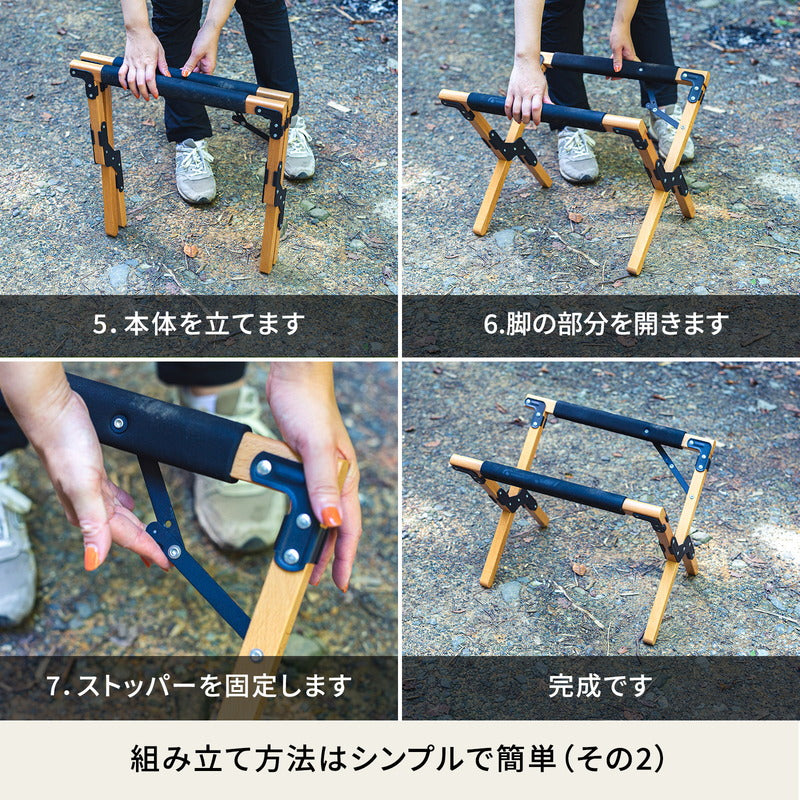 5. 本体を立てます

6.脚の部分を開きます

7. ストッパーを固定します

完成です

組み立て方法はシンプルで簡単（その2）