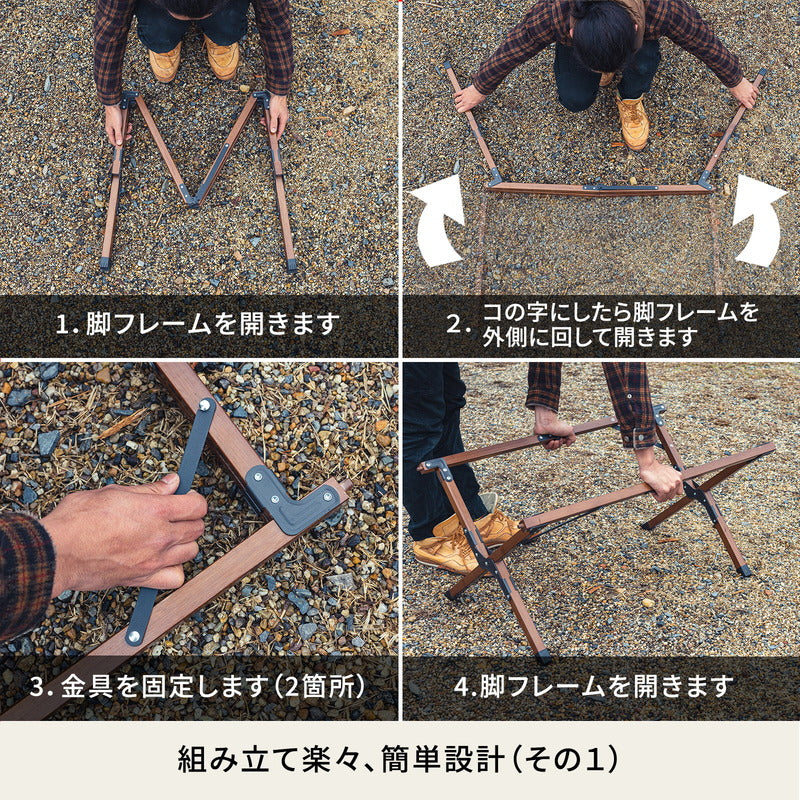 1. 脚フレームを開きます

2. コの字にしたら脚フレームを外側に回して開きます

3. 金具を固定します（2箇所）

4.脚フレームを開きます

組み立て楽々、簡単設計（その1）