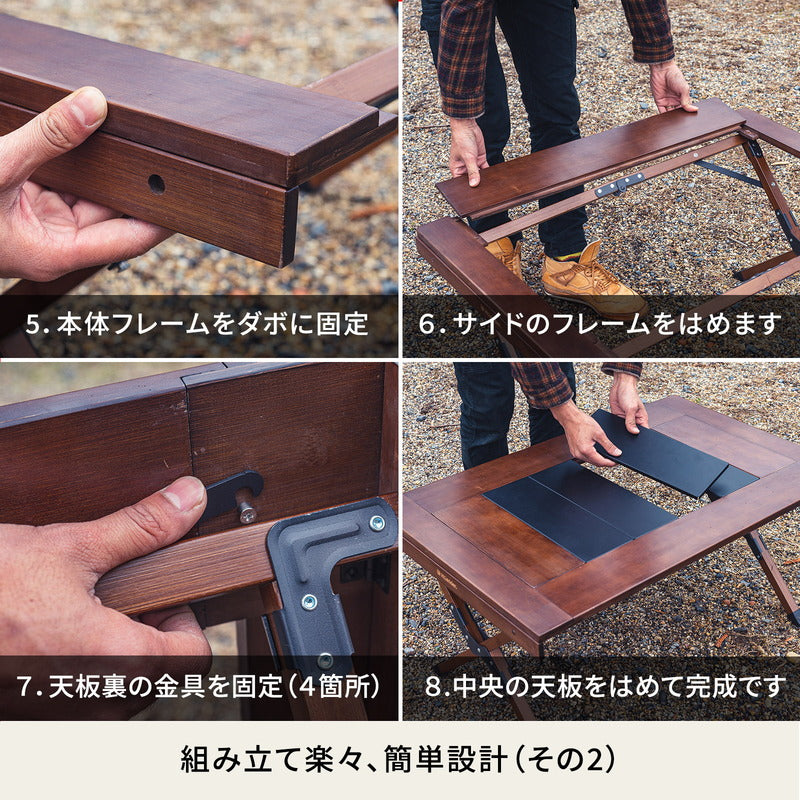 5. 本体フレームをダボに固定

6. サイドのフレームをはめます

7. 天板裏の金具を固定（4箇所）

8. 中央の天板をはめて完成です

組み立て楽々、簡単設計（その2）