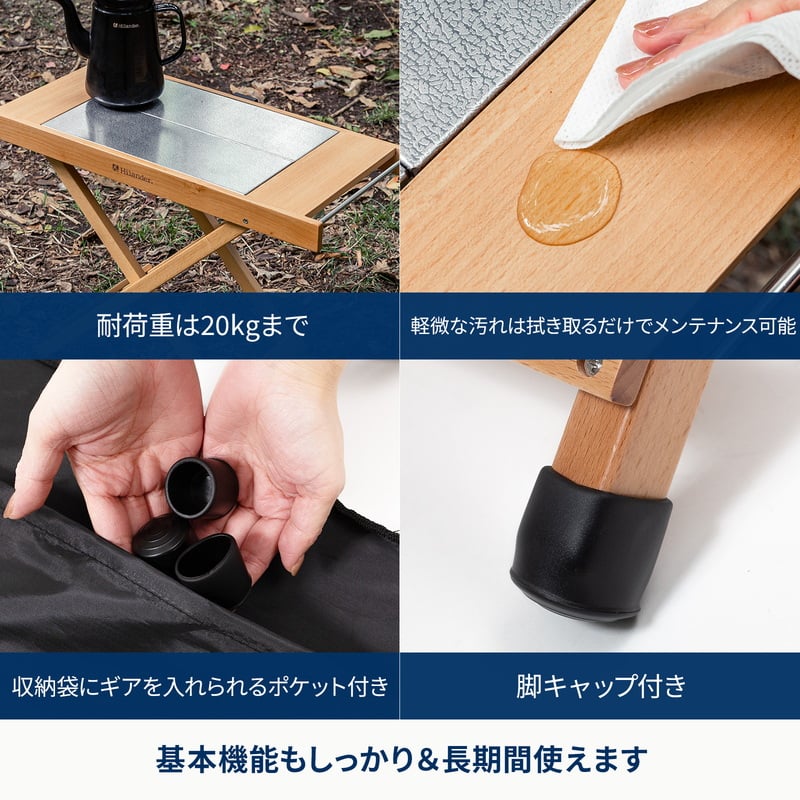 Hilander

Hilander

耐荷重は20kgまで

軽微な汚れは拭き取るだけでメンテナンス可能

収納袋にギアを入れられるポケット付き

脚キャップ付き

基本機能もしっかり&長期間使えます